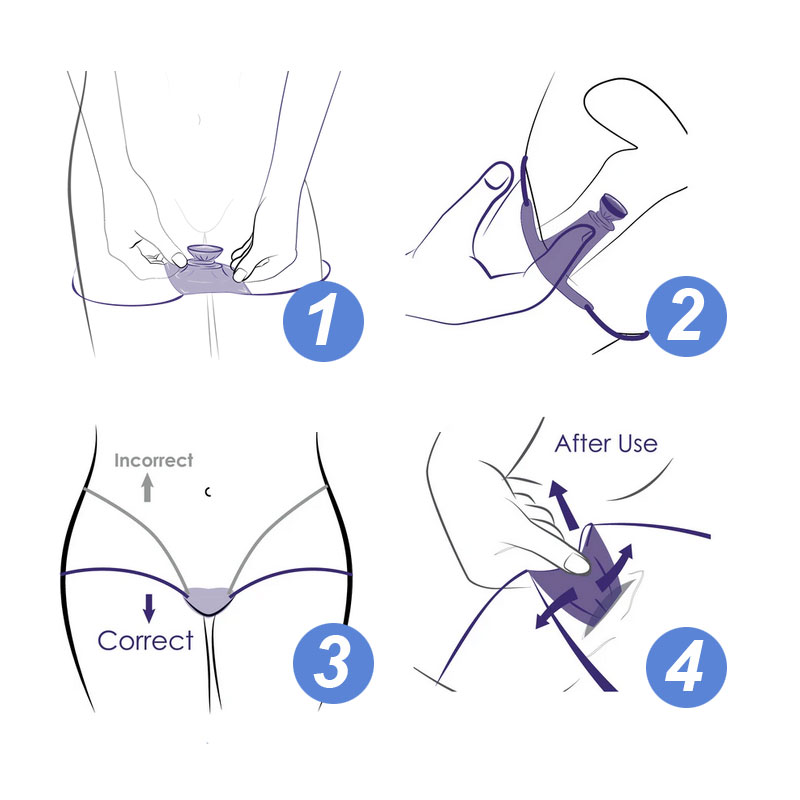 1

2

Incorrect

Correct

3

After Use

4